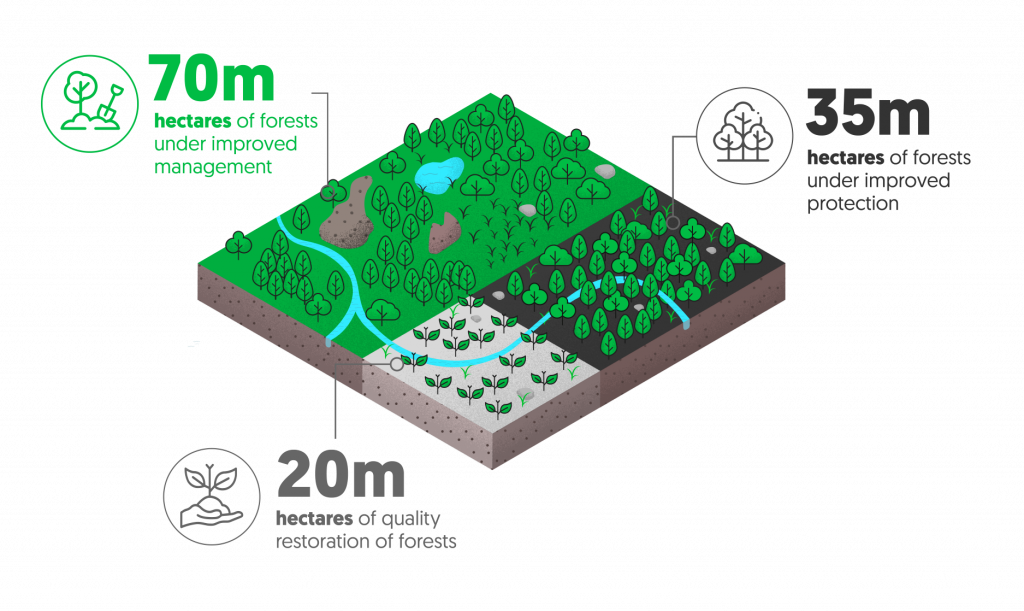 70m
hectares of forests under improved management

35m
hectares of forests under improved protection

20m
hectares of quality restoration of forests